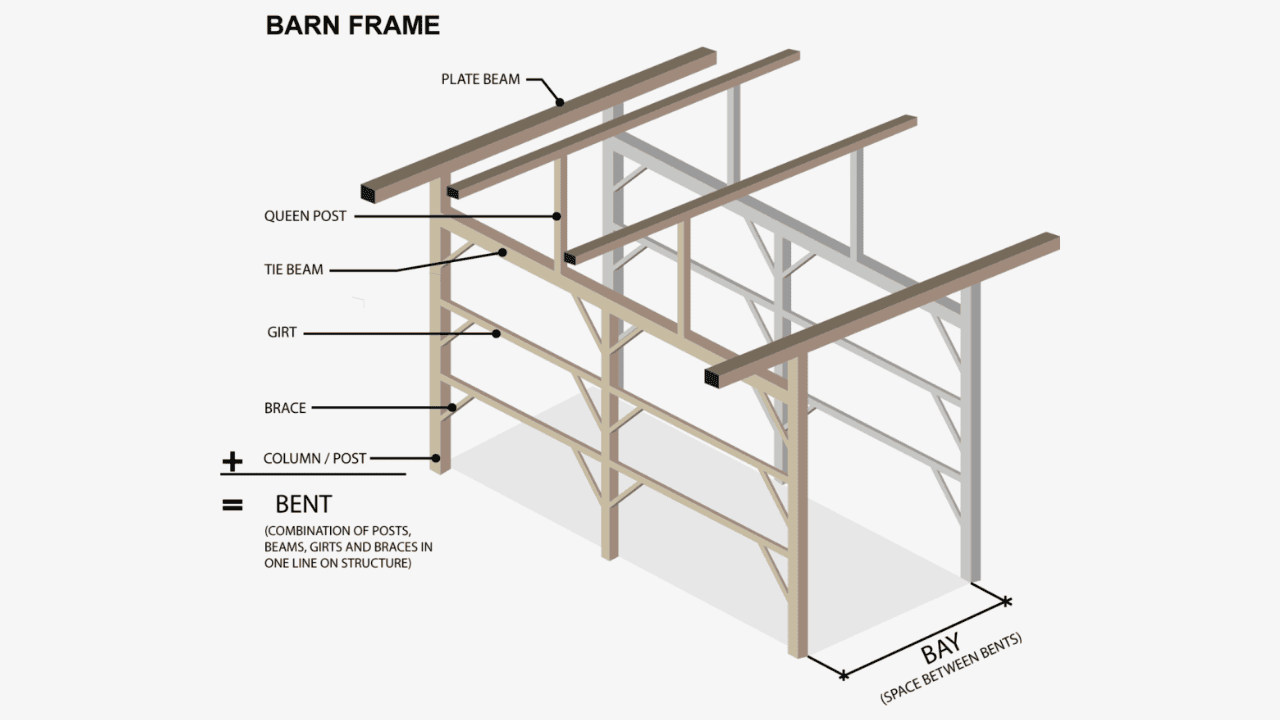 BARN FRAME

PLATE BEAM

QUEEN POST

TIE BEAM

GIRT

BRACE

+ COLUMN / POST

= BENT

(COMBINATION OF POSTS, BEAMS, GIRTS AND BRACES IN ONE LINE ON STRUCTURE)

BAY
(SPACE BETWEEN BENTS)